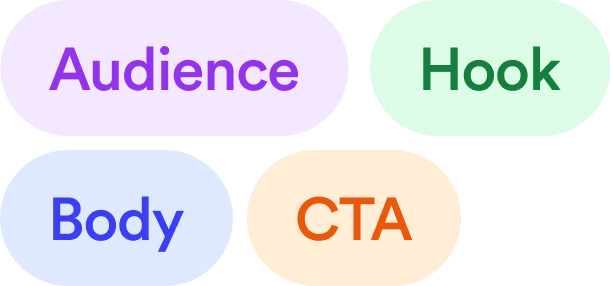 Audience

Hook

Body

CTA